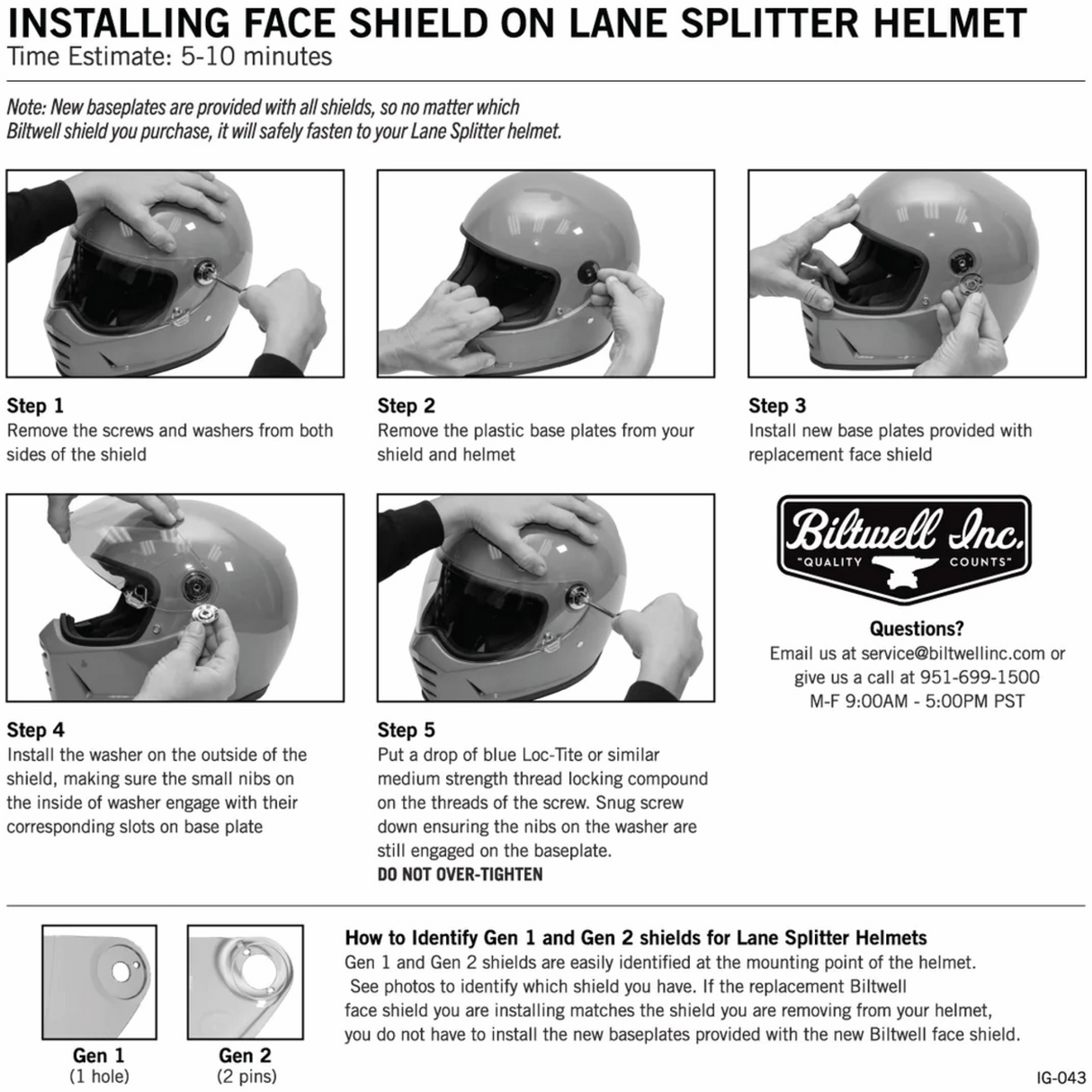 INSTALLING FACE SHIELD ON LANE SPLITTER HELMET
Time Estimate: 5-10 minutes

Note: New baseplates are provided with all shields, so no matter which Biltwell shield you purchase, it will safely fasten to your Lane Splitter helmet.

Step 1
Remove the screws and washers from both sides of the shield

Step 2
Remove the plastic base plates from your shield and helmet

Step 3
Install new base plates provided with replacement face shield

Step 4
Install the washer on the outside of the shield, making sure the small nibs on the inside of washer engage with their corresponding slots on base plate

Step 5
Put a drop of blue Loc-Tite or similar medium strength thread locking compound on the threads of the screw. Snug screw down ensuring the nibs on the washer are still engaged on the baseplate.
DO NOT OVER-TIGHTEN

Biltwell Inc.
"QUALITY COUNTS"

Questions?
Email us at service@biltwellinc.com or give us a call at 951-699-1500
M-F 9:00AM - 5:00PM PST

Gen 1
(1 hole)

Gen 2
(2 pins)

How to Identify Gen 1 and Gen 2 shields for Lane Splitter Helmets
Gen 1 and Gen 2 shields are easily identified at the mounting point of the helmet. See photos to identify which shield you have. If the replacement Biltwell face shield you are installing matches the shield you are removing from your helmet, you do not have to install the new baseplates provided with the new Biltwell face shield.

IG-043