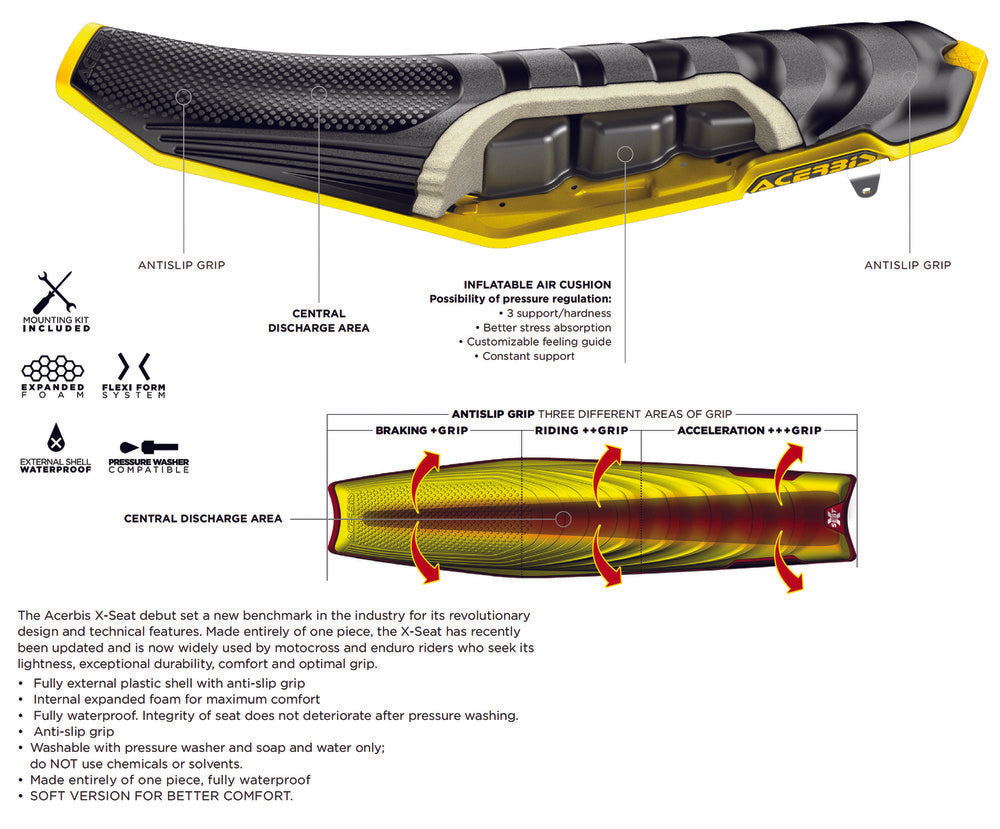 ACERBIS

ANTISLIP GRIP

CENTRAL DISCHARGE AREA

INFLATABLE AIR CUSHION
Possibility of pressure regulation:
• 3 support/hardness
• Better stress absorption
• Customizable feeling guide
• Constant support

ANTISLIP GRIP

MOUNTING KIT INCLUDED

EXPANDED FOAM

FLEXI FORM SYSTEM

EXTERNAL SHELL WATERPROOF

PRESSURE WASHER COMPATIBLE

ANTISLIP GRIP THREE DIFFERENT AREAS OF GRIP

BRAKING +GRIP

RIDING ++GRIP

ACCELERATION +++GRIP

CENTRAL DISCHARGE AREA

The Acerbis X-Seat debut set a new benchmark in the industry for its revolutionary design and technical features. Made entirely of one piece, the X-Seat has recently been updated and is now widely used by motocross and enduro riders who seek its lightness, exceptional durability, comfort and optimal grip.
• Fully external plastic shell with anti-slip grip
• Internal expanded foam for maximum comfort
• Fully waterproof. Integrity of seat does not deteriorate after pressure washing.
• Anti-slip grip
• Washable with pressure washer and soap and water only; do NOT use chemicals or solvents.
• Made entirely of one piece, fully waterproof
• SOFT VERSION FOR BETTER COMFORT.